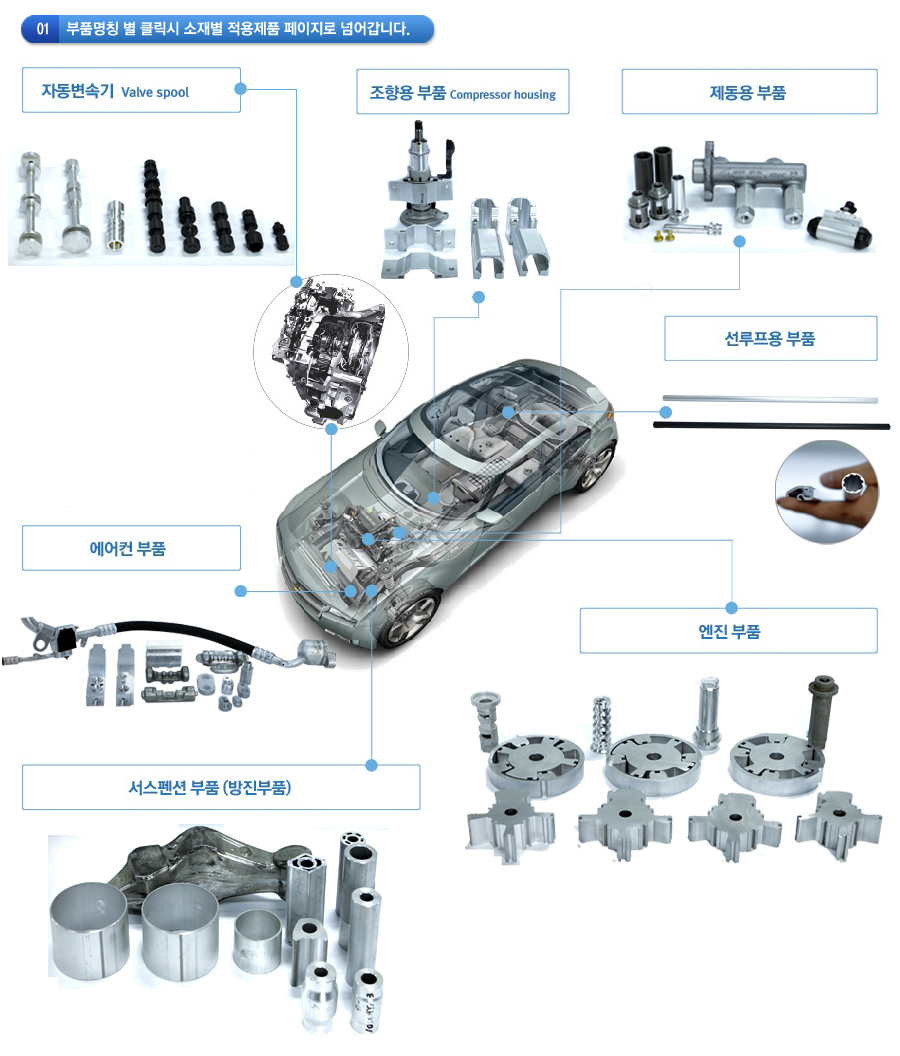 01 부품명칭 별 클릭시 소재별 적용제품 페이지로 넘어갑니다.

자동변속기 Valve spool

조향용 부품 Compressor housing

제동용 부품

선루프용 부품

에어컨 부품

엔진 부품

서스펜션 부품 (방진부품)